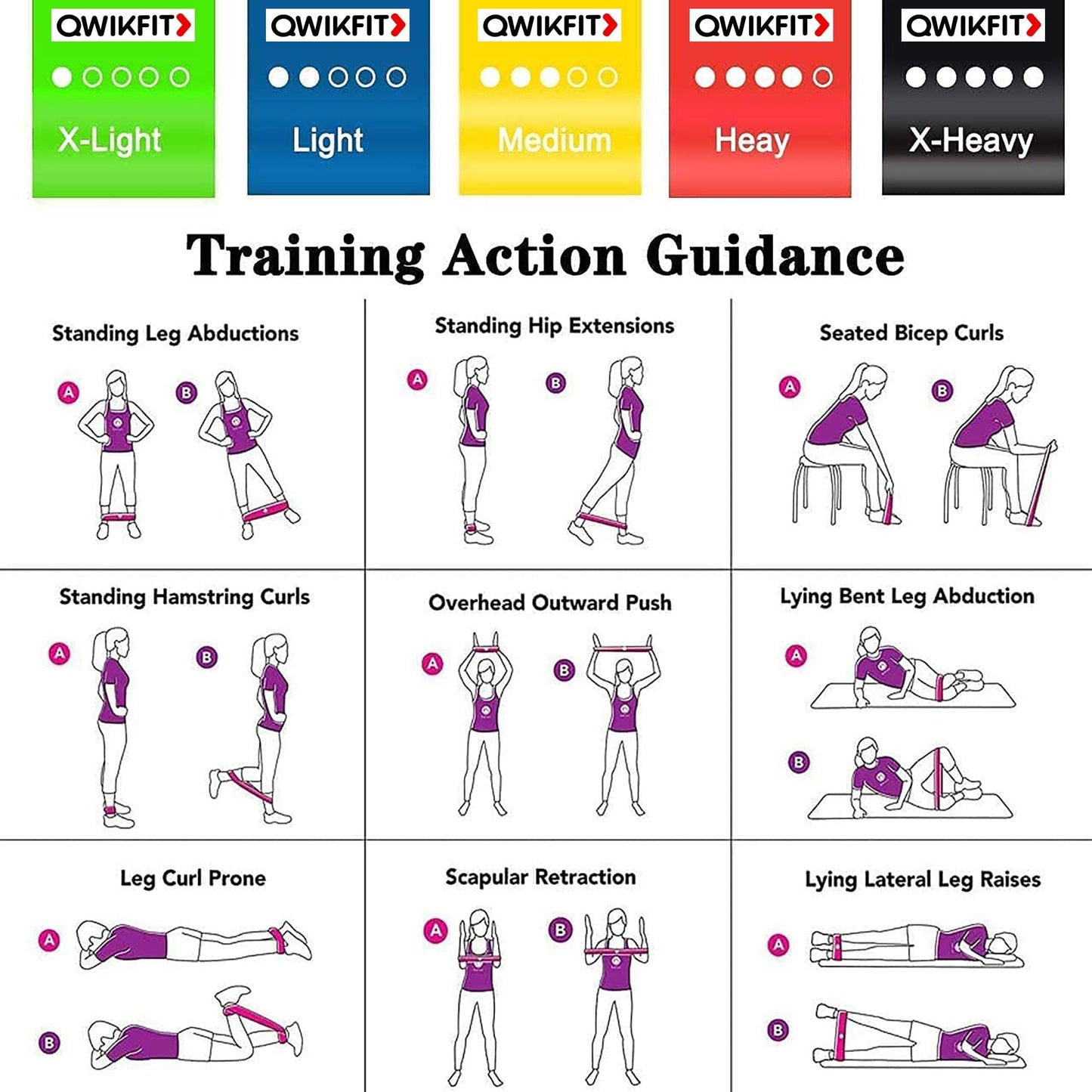 QWIKFIT
X-Light

QWIKFIT
Light

QWIKFIT
Medium

QWIKFIT
Heay

QWIKFIT
X-Heavy

Training Action Guidance

Standing Leg Abductions
A B

Standing Hip Extensions
A B

Seated Bicep Curls
A B

Standing Hamstring Curls
A B

Overhead Outward Push
A B

Lying Bent Leg Abduction
A B

Leg Curl Prone
A B

Scapular Retraction
A B

Lying Lateral Leg Raises
A B